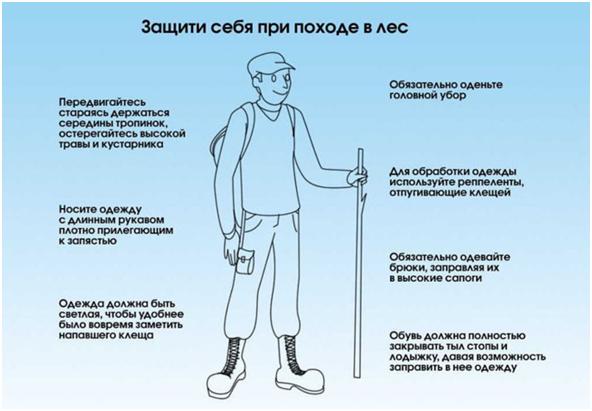 Защити себя при походе в лес

Передвигайтесь стараясь держаться середины тропинок, остерегайтесь высокой травы и кустарника

Носите одежду с длинным рукавом плотно прилегающим к запястью

Одежда должна быть светлая, чтобы удобнее было вовремя заметить напавшего клеща

Обязательно оденьте головной убор

Для обработки одежды используйте репеленты, отпугивающие клещей

Обязательно одевайте брюки, заправляя их в высокие сапоги

Обувь должна полностью закрывать тыл стопы и лодыжку, давая возможность заправить в нее одежду